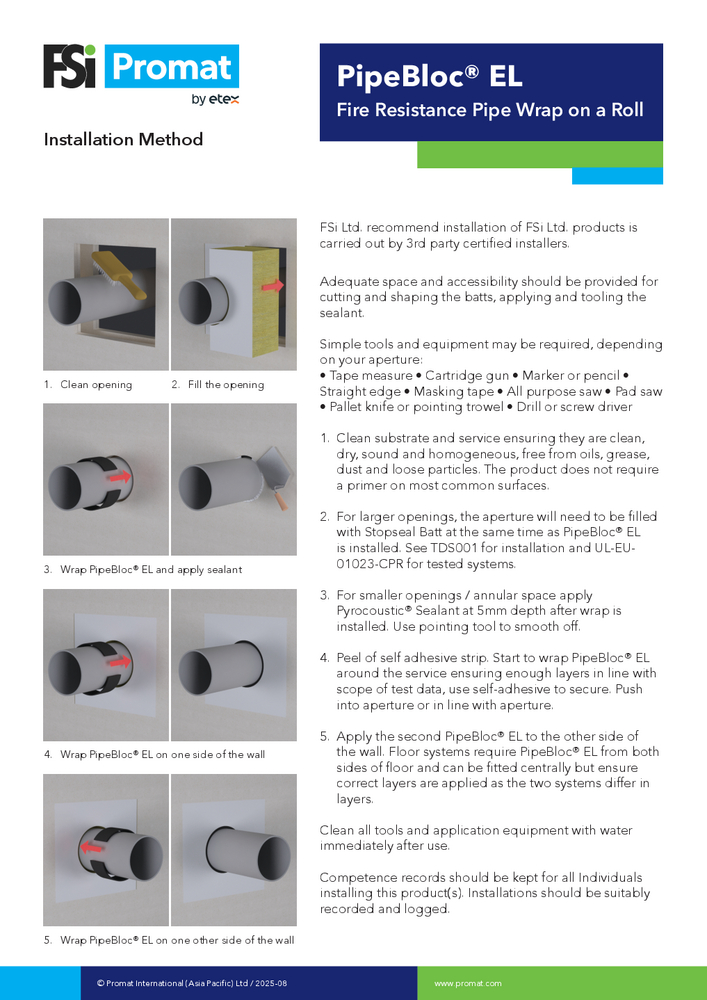 FSi Promat
by etex

PipeBloc® EL
Fire Resistance Pipe Wrap on a Roll

Installation Method

1. Clean opening
2. Fill the opening
3. Wrap PipeBloc® EL and apply sealant
4. Wrap PipeBloc® EL on one side of the wall
5. Wrap PipeBloc® EL on one other side of the wall

FSi Ltd. recommend installation of FSi Ltd. products is carried out by 3rd party certified installers.

Adequate space and accessibility should be provided for cutting and shaping the batts, applying and tooling the sealant.

Simple tools and equipment may be required, depending on your aperture:
• Tape measure • Cartridge gun • Marker or pencil • Straight edge • Masking tape • All purpose saw • Pad saw • Pallet knife or pointing trowel • Drill or screw driver

1. Clean substrate and service ensuring they are clean, dry, sound and homogeneous, free from oils, grease, dust and loose particles. The product does not require a primer on most common surfaces.

2. For larger openings, the aperture will need to be filled with Stopseal Batt at the same time as PipeBloc® EL is installed. See TDS001 for installation and UL-EU-01023-CPR for tested systems.

3. For smaller openings / annular space apply Pyrocoustic® Sealant at 5mm depth after wrap is installed. Use pointing tool to smooth off.

4. Peel of self adhesive strip. Start to wrap PipeBloc® EL around the service ensuring enough layers in line with scope of test data, use self-adhesive to secure. Push into aperture or in line with aperture.

5. Apply the second PipeBloc® EL to the other side of the wall. Floor systems require PipeBloc® EL from both sides of floor and can be fitted centrally but ensure correct layers are applied as the two systems differ in layers.

Clean all tools and application equipment with water immediately after use.

Competence records should be kept for all Individuals installing this product(s). Installations should be suitably recorded and logged.

© Promat International (Asia Pacific) Ltd / 2025-08
www.promat.com