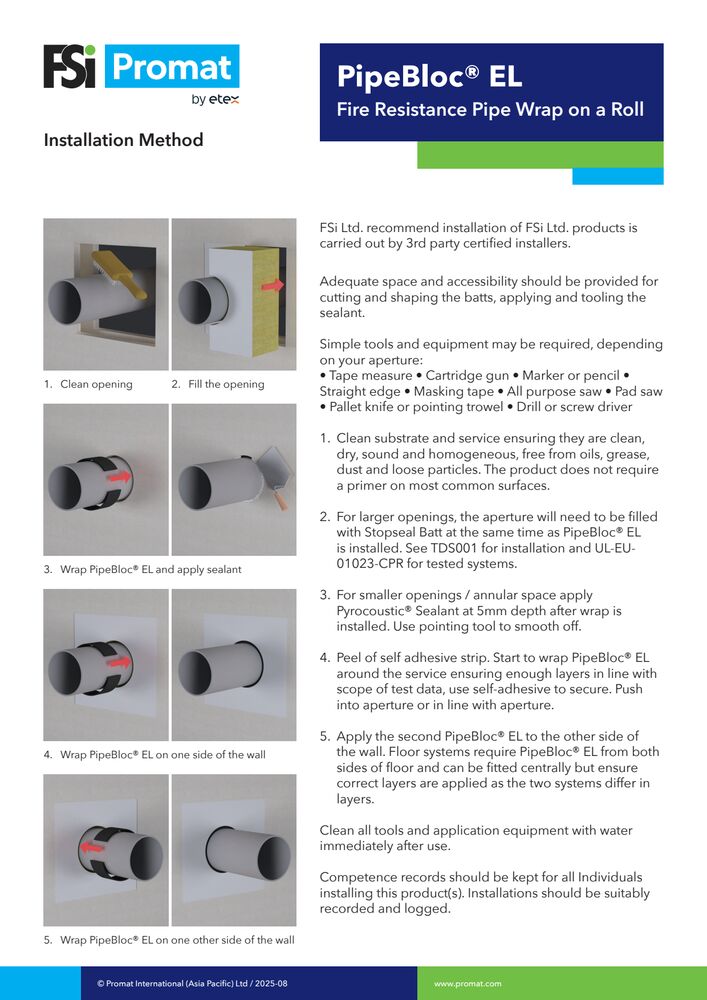 FSi Promat
by etex

PipeBloc® EL
Fire Resistance Pipe Wrap on a Roll

Installation Method

1. Clean opening
2. Fill the opening
3. Wrap PipeBloc® EL and apply sealant
4. Wrap PipeBloc® EL on one side of the wall
5. Wrap PipeBloc® EL on one other side of the wall

FSi Ltd. recommend installation of FSi Ltd. products is carried out by 3rd party certified installers.

Adequate space and accessibility should be provided for cutting and shaping the batts, applying and tooling the sealant.

Simple tools and equipment may be required, depending on your aperture:
• Tape measure • Cartridge gun • Marker or pencil • Straight edge • Masking tape • All purpose saw • Pad saw • Pallet knife or pointing trowel • Drill or screw driver

1. Clean substrate and service ensuring they are clean, dry, sound and homogeneous, free from oils, grease, dust and loose particles. The product does not require a primer on most common surfaces.

2. For larger openings, the aperture will need to be filled with Stopseal Batt at the same time as PipeBloc® EL is installed. See TDS001 for installation and UL-EU-01023-CPR for tested systems.

3. For smaller openings / annular space apply Pyrocoustic® Sealant at 5mm depth after wrap is installed. Use pointing tool to smooth off.

4. Peel of self adhesive strip. Start to wrap PipeBloc® EL around the service ensuring enough layers in line with scope of test data, use self-adhesive to secure. Push into aperture or in line with aperture.

5. Apply the second PipeBloc® EL to the other side of the wall. Floor systems require PipeBloc® EL from both sides of floor and can be fitted centrally but ensure correct layers are applied as the two systems differ in layers.

Clean all tools and application equipment with water immediately after use.

Competence records should be kept for all Individuals installing this product(s). Installations should be suitably recorded and logged.

© Promat International (Asia Pacific) Ltd / 2025-08
www.promat.com