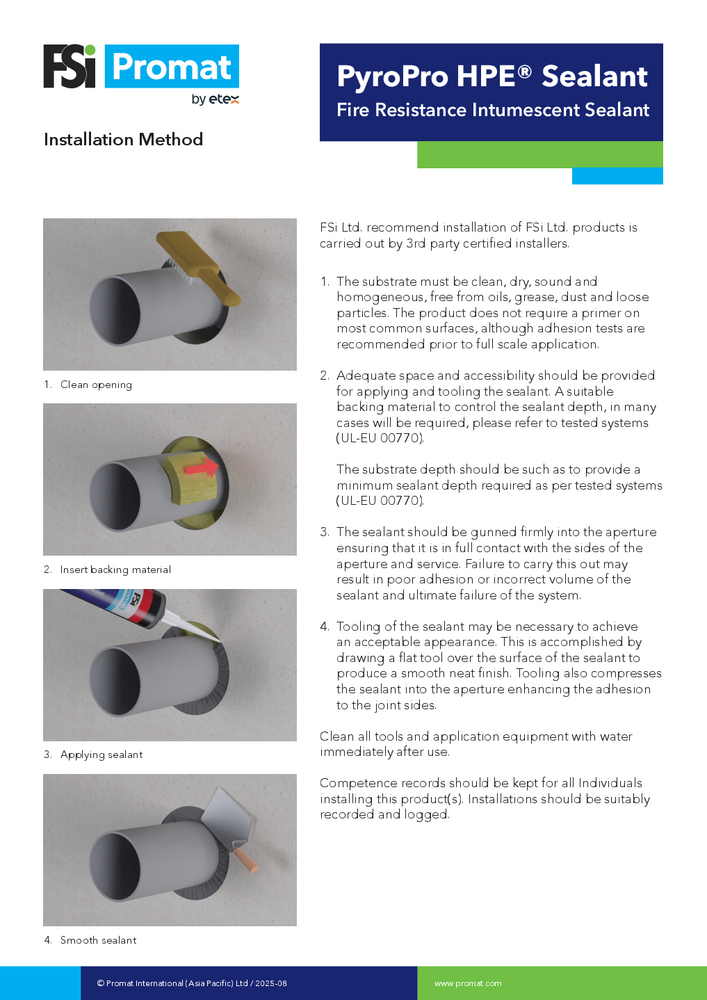 FSi Promat
by etex

PyroPro HPE® Sealant
Fire Resistance Intumescent Sealant

Installation Method

1. Clean opening

2. Insert backing material

3. Applying sealant

4. Smooth sealant

FSi Ltd. recommend installation of FSi Ltd. products is carried out by 3rd party certified installers.

1. The substrate must be clean, dry, sound and homogeneous, free from oils, grease, dust and loose particles. The product does not require a primer on most common surfaces, although adhesion tests are recommended prior to full scale application.

2. Adequate space and accessibility should be provided for applying and tooling the sealant. A suitable backing material to control the sealant depth, in many cases will be required, please refer to tested systems (UL-EU 00770).

The substrate depth should be such as to provide a minimum sealant depth required as per tested systems (UL-EU 00770).

3. The sealant should be gunned firmly into the aperture ensuring that it is in full contact with the sides of the aperture and service. Failure to carry this out may result in poor adhesion or incorrect volume of the sealant and ultimate failure of the system.

4. Tooling of the sealant may be necessary to achieve an acceptable appearance. This is accomplished by drawing a flat tool over the surface of the sealant to produce a smooth neat finish. Tooling also compresses the sealant into the aperture enhancing the adhesion to the joint sides.

Clean all tools and application equipment with water immediately after use.

Competence records should be kept for all Individuals installing this product(s). Installations should be suitably recorded and logged.

© Promat International (Asia Pacific) Ltd / 2025-08

www.promat.com