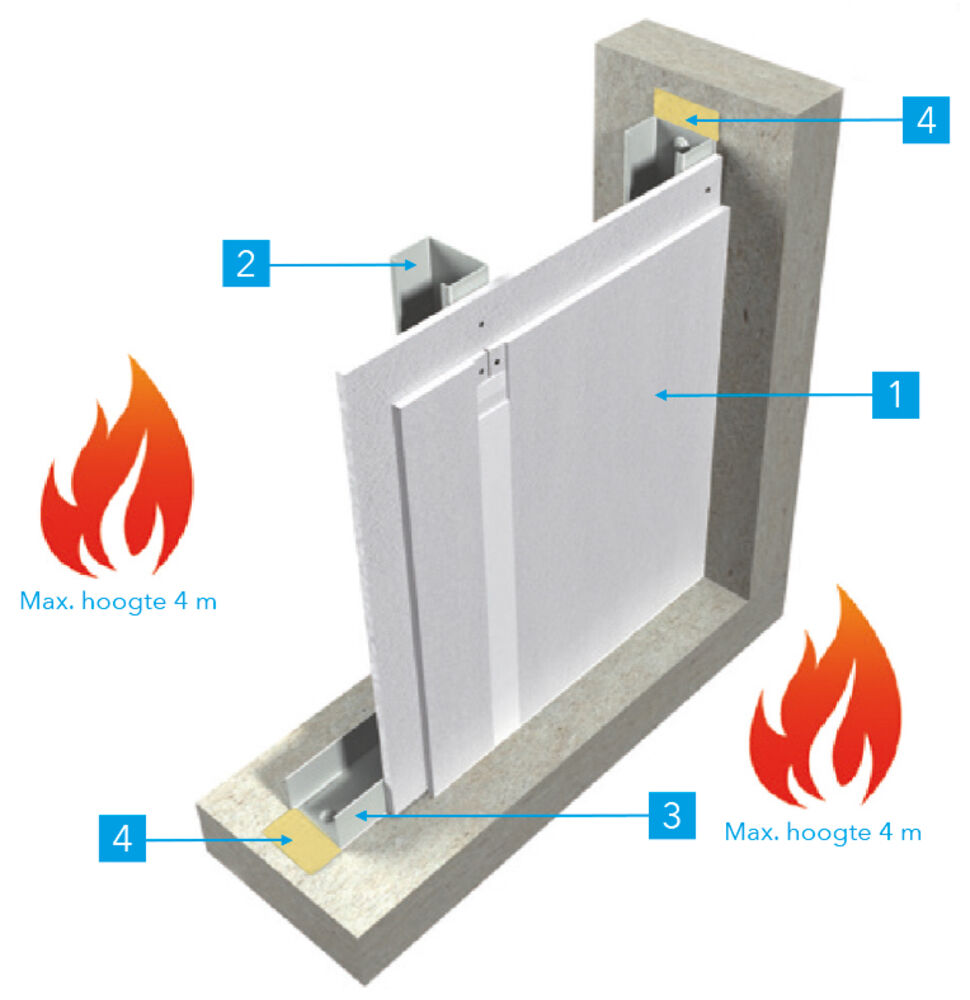 4

2

1

Max. hoogte 4 m

3

4

Max. hoogte 4 m