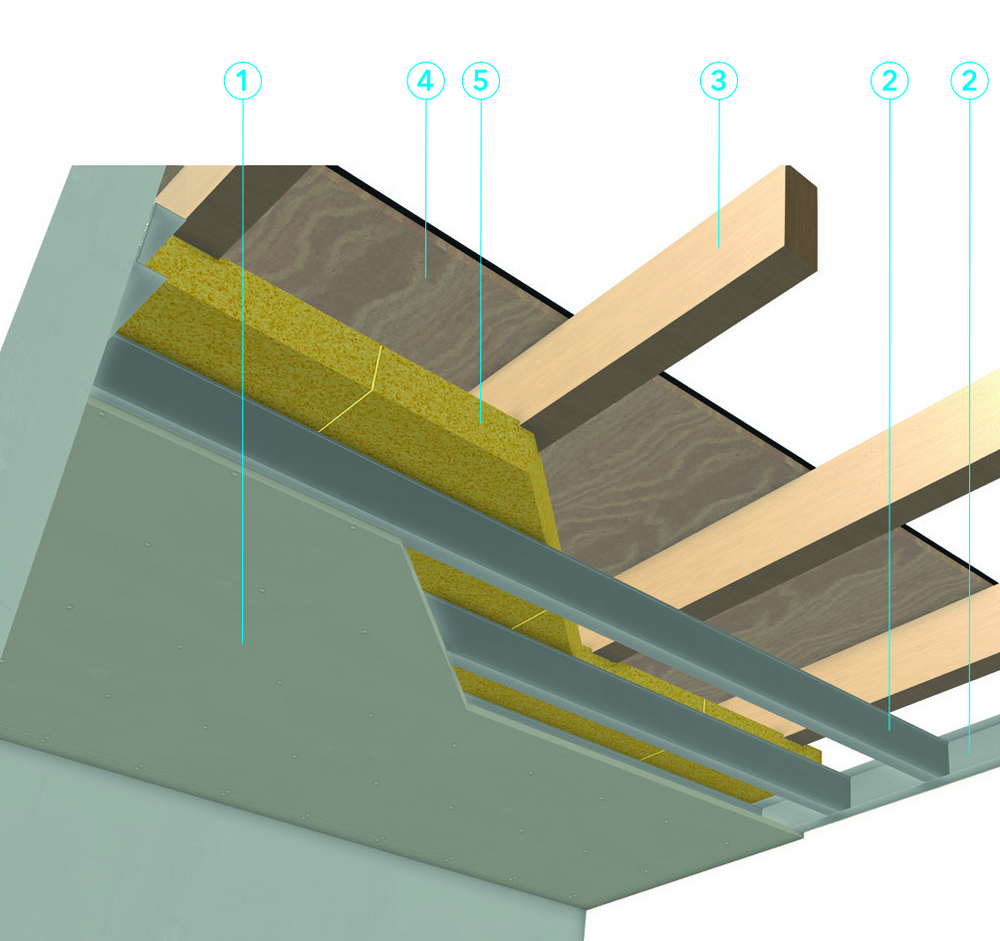 1 4 5 3 2 2