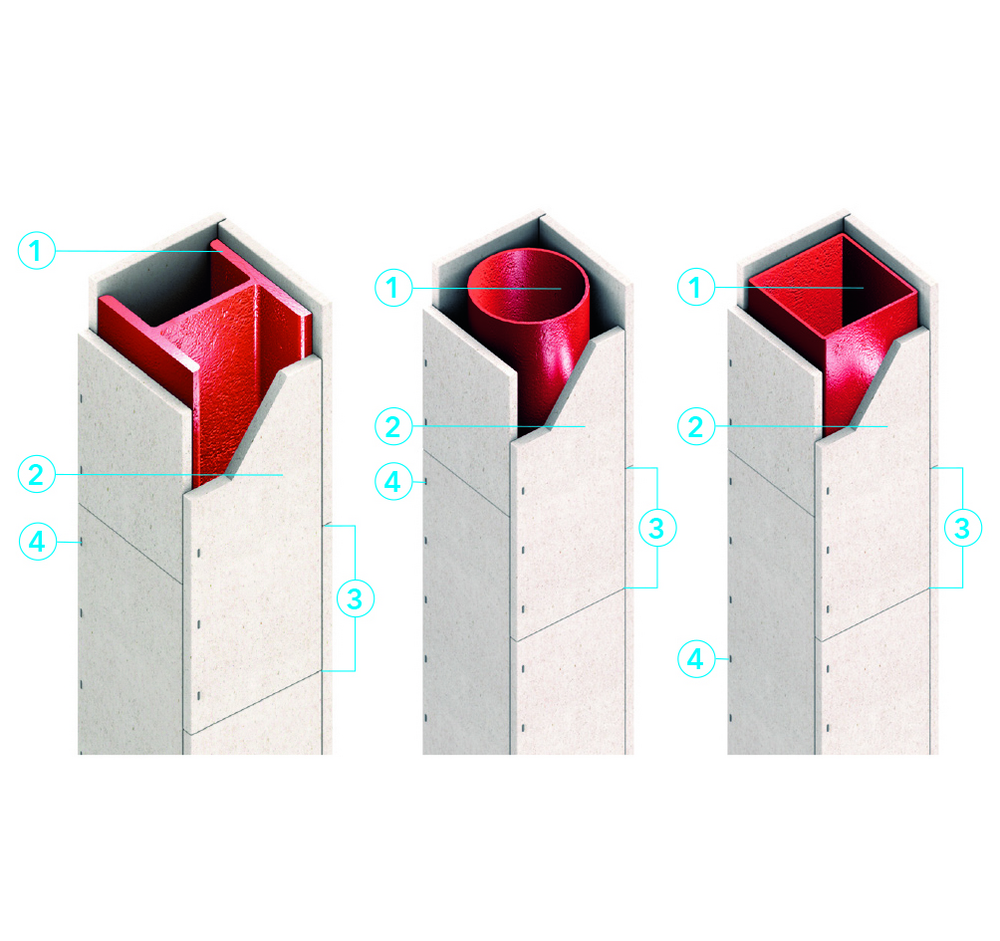 1
2
4
3
1
2
4
3
1
2
3
4