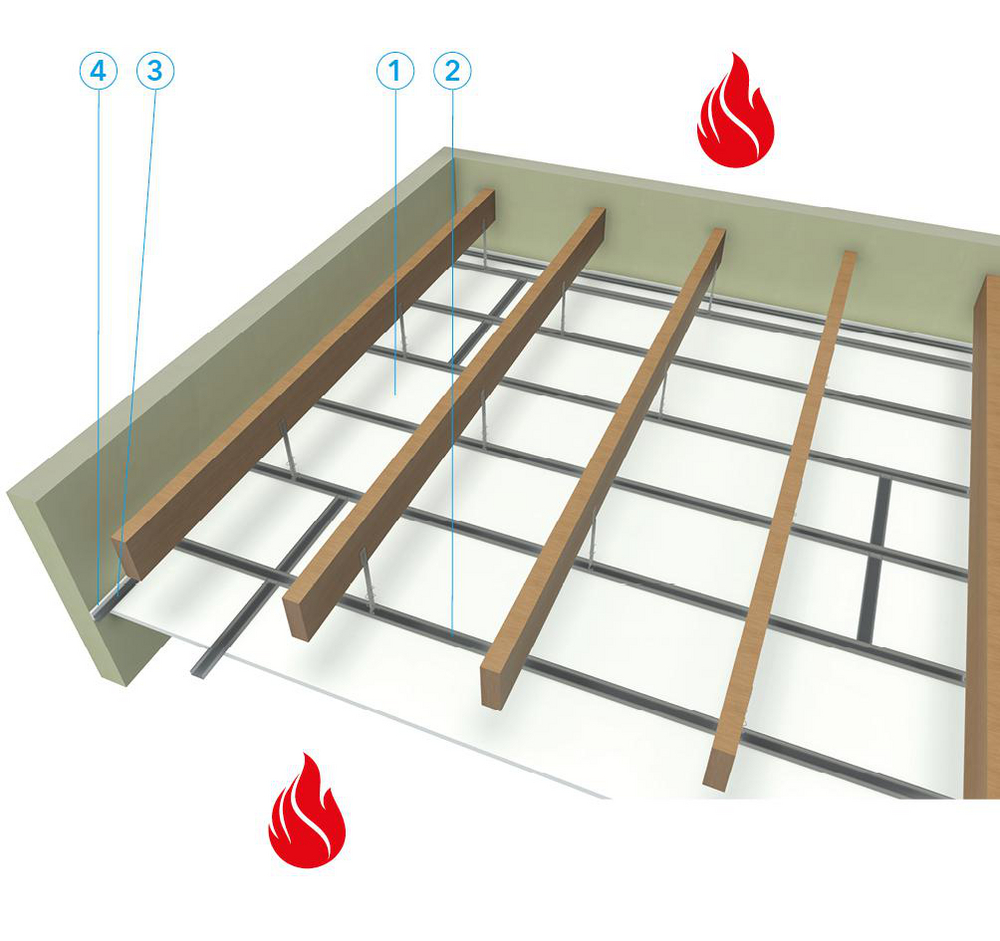 4 3 1 2