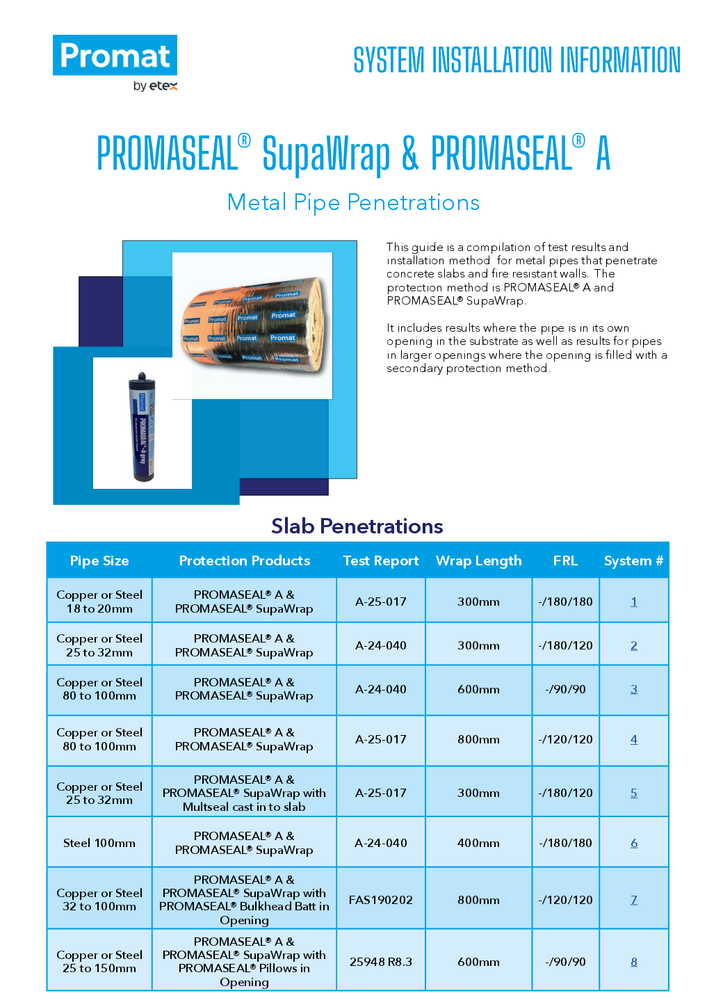 Promat
by etex

SYSTEM INSTALLATION INFORMATION

PROMASEAL® SupaWrap & PROMASEAL® A

Metal Pipe Penetrations

This guide is a compilation of test results and installation method for metal pipes that penetrate concrete slabs and fire resistant walls. The protection method is PROMASEAL® A and PROMASEAL® SupaWrap.

It includes results where the pipe is in its own opening in the substrate as well as results for pipes in larger openings where the opening is filled with a secondary protection method.

Slab Penetrations

| Pipe Size | Protection Products | Test Report | Wrap Length | FRL | System # |
|---|---|---|---|---|---|
| Copper or Steel 18 to 20mm | PROMASEAL® A & PROMASEAL® SupaWrap | A-25-017 | 300mm | -/180/180 | 1 |
| Copper or Steel 25 to 32mm | PROMASEAL® A & PROMASEAL® SupaWrap | A-24-040 | 300mm | -/180/120 | 2 |
| Copper or Steel 80 to 100mm | PROMASEAL® A & PROMASEAL® SupaWrap | A-24-040 | 600mm | -/90/90 | 3 |
| Copper or Steel 80 to 100mm | PROMASEAL® A & PROMASEAL® SupaWrap | A-25-017 | 800mm | -/120/120 | 4 |
| Copper or Steel 25 to 32mm | PROMASEAL® A & PROMASEAL® SupaWrap with Multseal cast in to slab | A-25-017 | 300mm | -/180/120 | 5 |
| Steel 100mm | PROMASEAL® A & PROMASEAL® SupaWrap | A-24-040 | 400mm | -/180/180 | 6 |
| Copper or Steel 32 to 100mm | PROMASEAL® A & PROMASEAL® SupaWrap with PROMASEAL® Bulkhead Batt in Opening | FAS190202 | 800mm | -/120/120 | 7 |
| Copper or Steel 25 to 150mm | PROMASEAL® A & PROMASEAL® SupaWrap with PROMASEAL® Pillows in Opening | 25948 R8.3 | 600mm | -/90/90 | 8 |